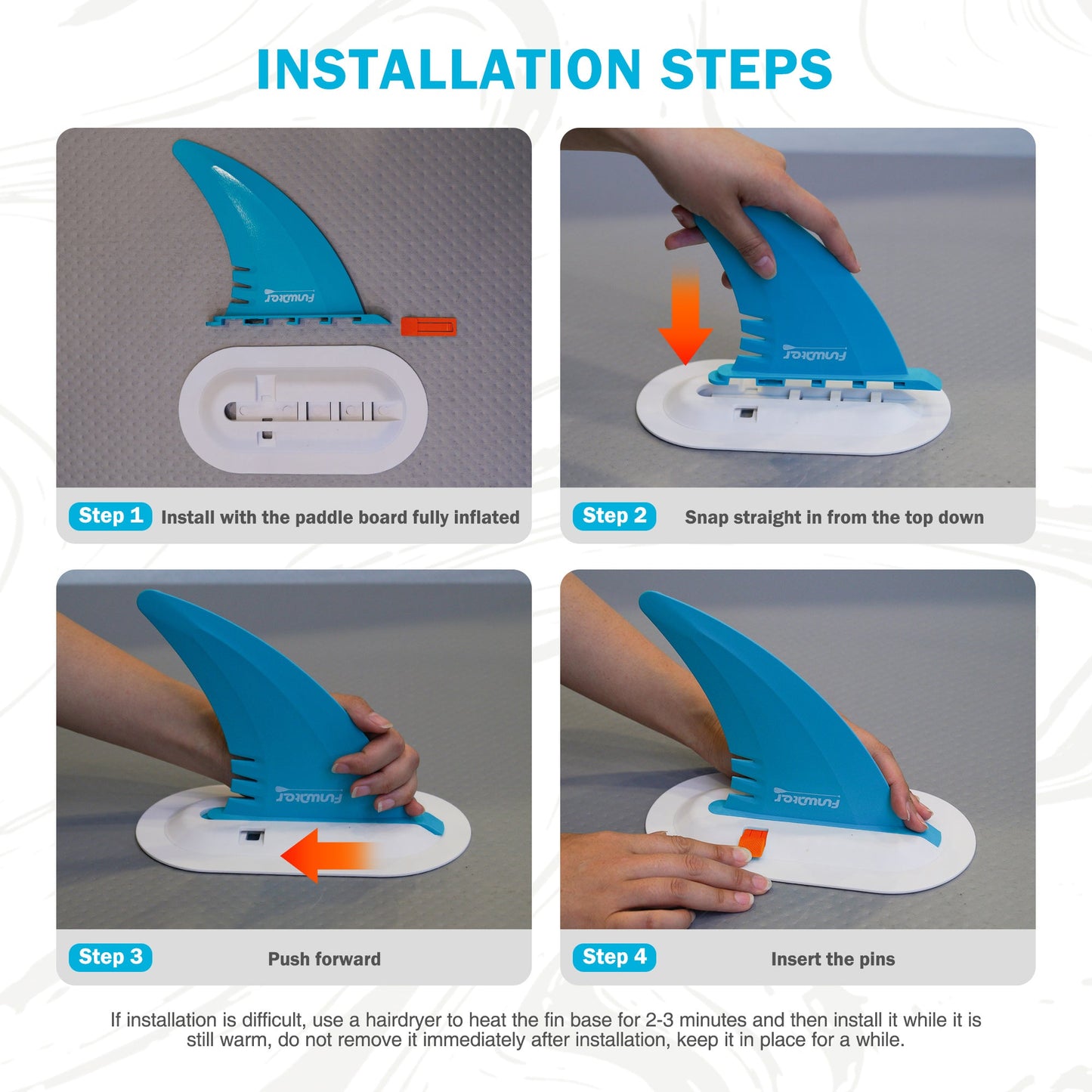 INSTALLATION STEPS

FunWater

Step 1 Install with the paddle board fully inflated

FunWater

Step 2 Snap straight in from the top down

FunWater

Step 3 Push forward

FunWater

Step 4 Insert the pins

If installation is difficult, use a hairdryer to heat the fin base for 2-3 minutes and then install it while it is still warm, do not remove it immediately after installation, keep it in place for a while.